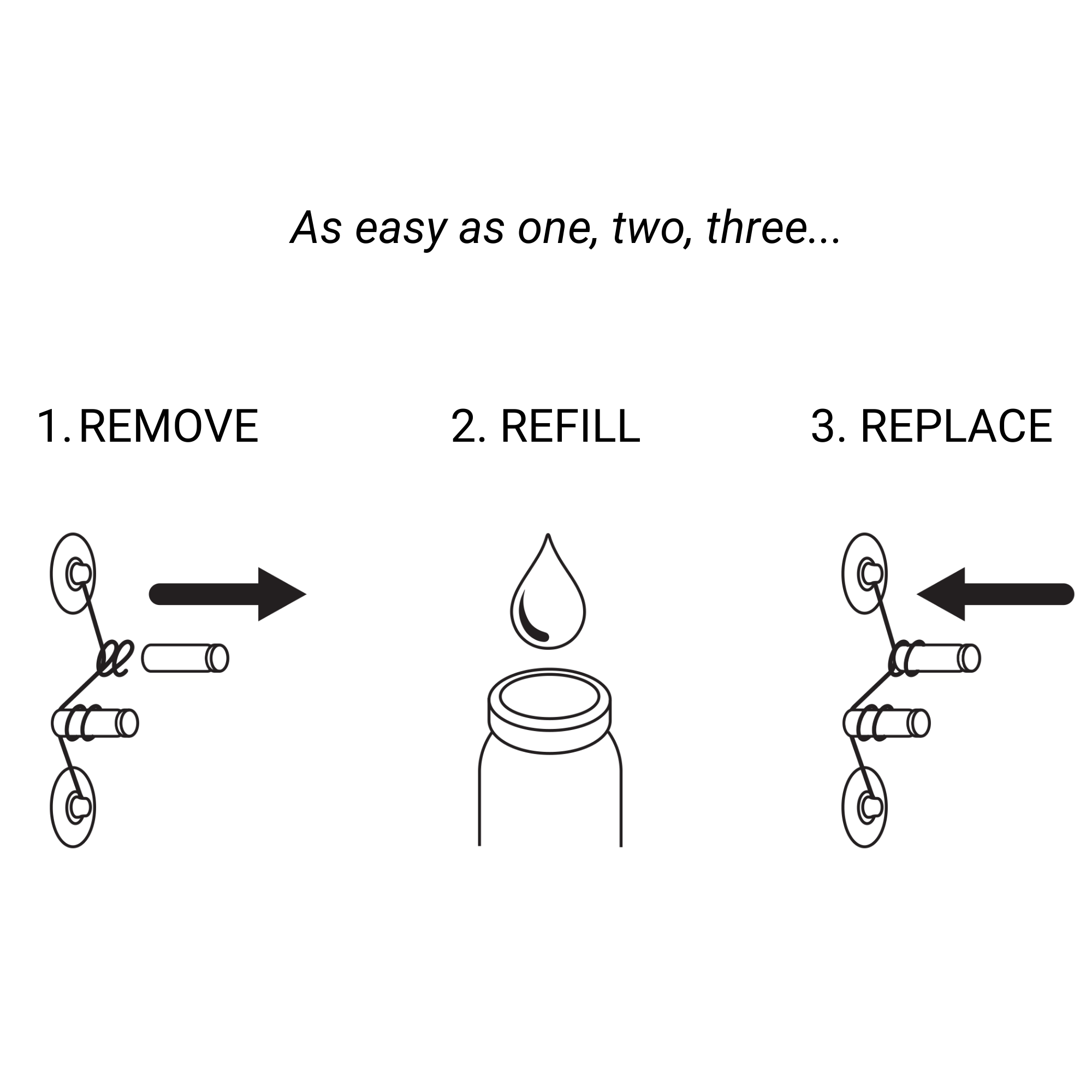 As easy as one, two, three...

1. REMOVE

2. REFILL

3. REPLACE